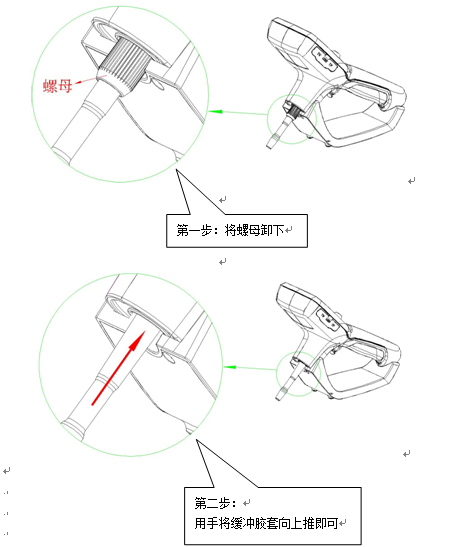 螺母

第一步：将螺母卸下

第二步：
用手将缓冲胶套向上推即可