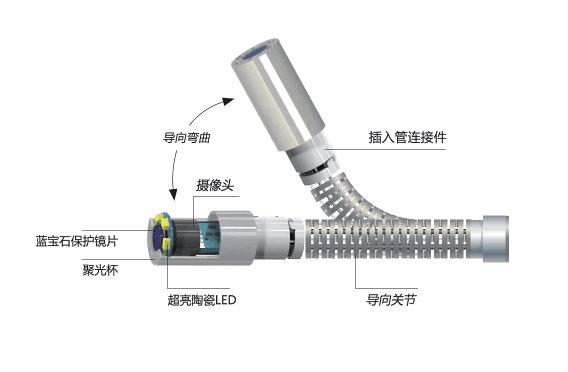 导向弯曲

插入管连接件

摄像头

蓝宝石保护镜片

聚光杯

超亮陶瓷LED

导向关节